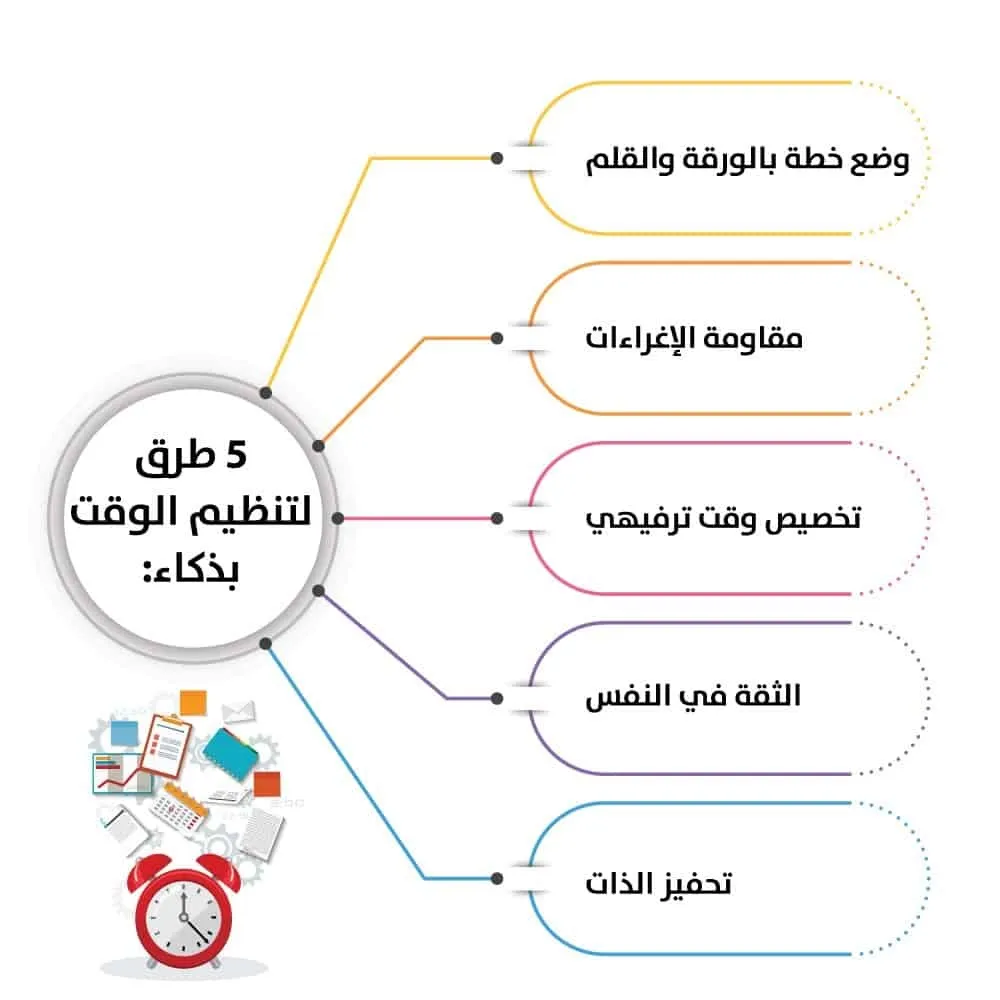 5 طرق لتنظيم الوقت بذكاء:

وضع خطة بالورقة والقلم

مقاومة الإغراءات

تخصيص وقت ترفيهي

الثقة في النفس

تحفيز الذات