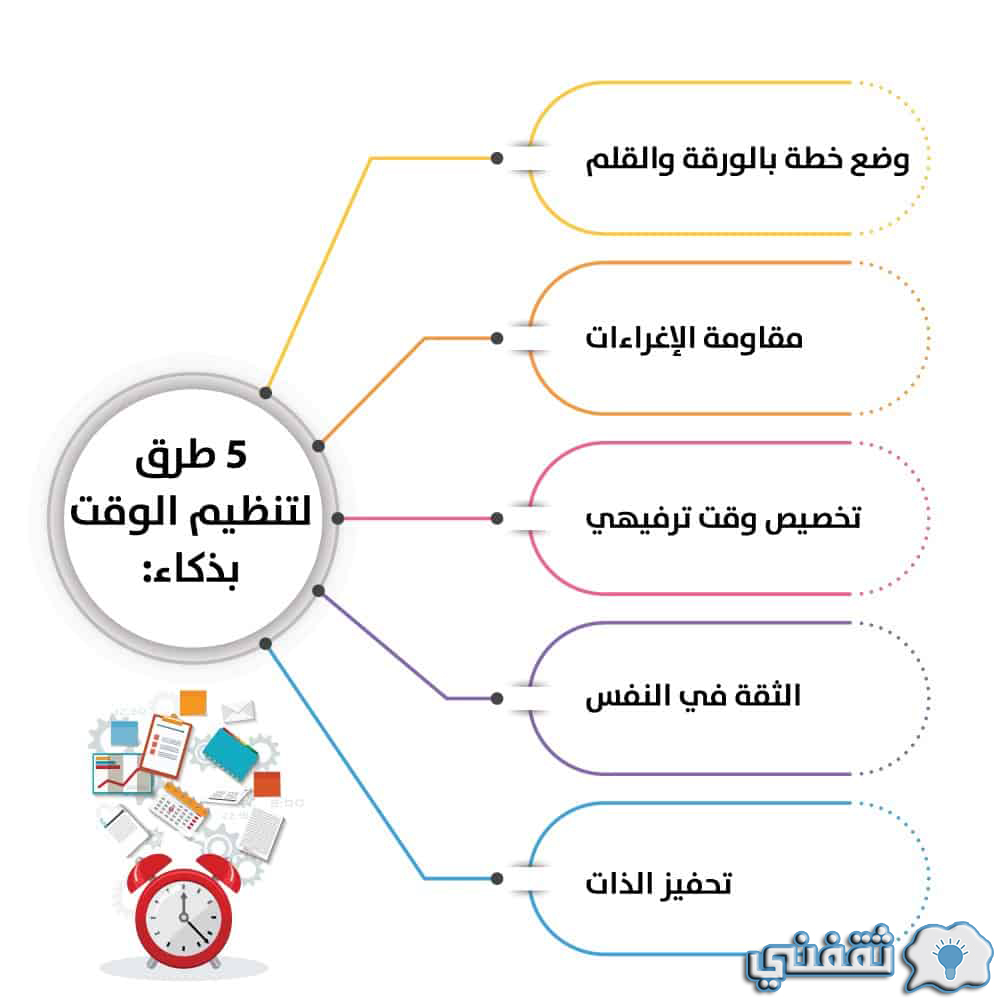 5 طرق لتنظيم الوقت بذكاء:

وضع خطة بالورقة والقلم

مقاومة الإغراءات

تخصيص وقت ترفيهي

الثقة في النفس

تحفيز الذات

ثقفني