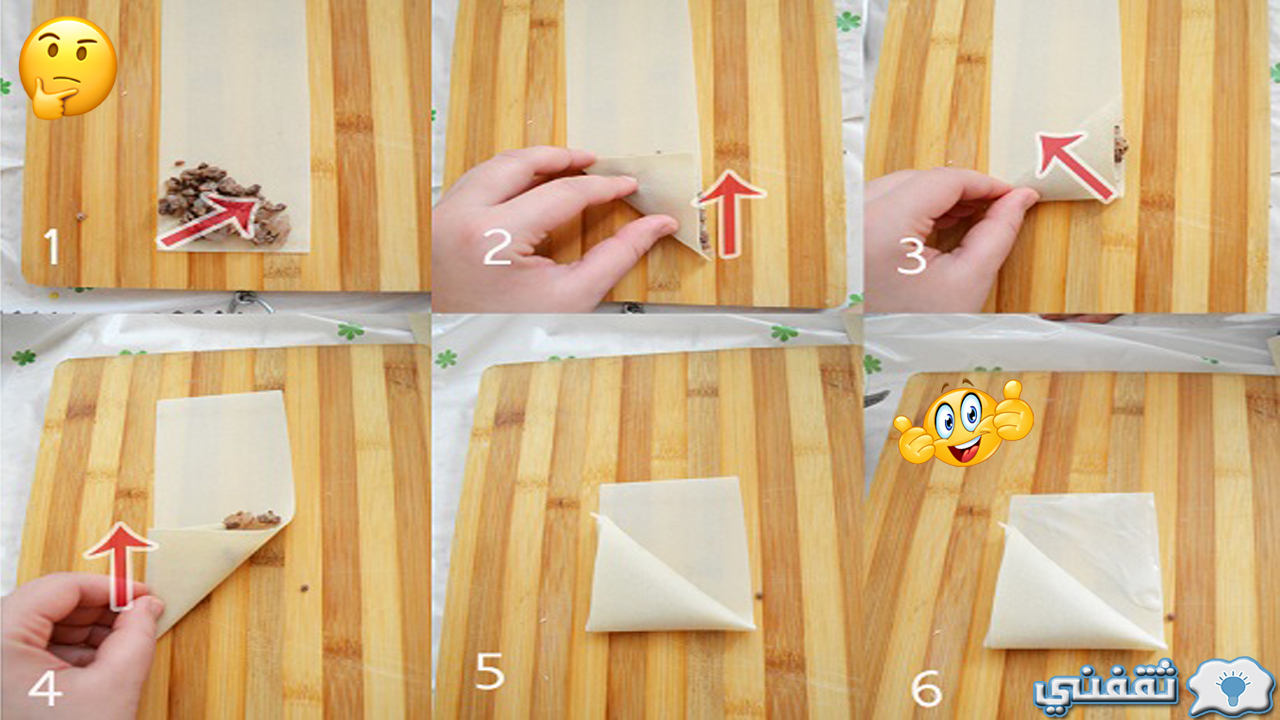 1
2
3
4
5
6
ثقفني