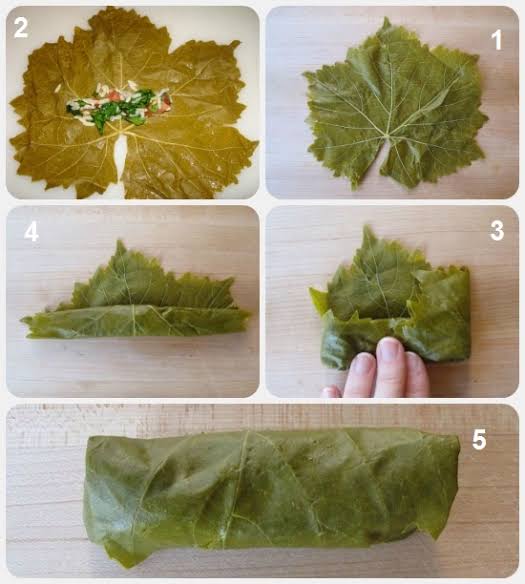 2

1

4

3

5