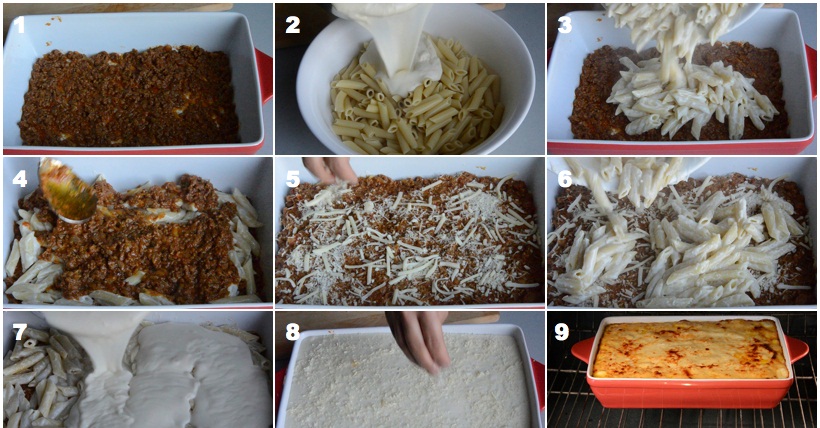 1
2
3
4
5
6
7
8
9