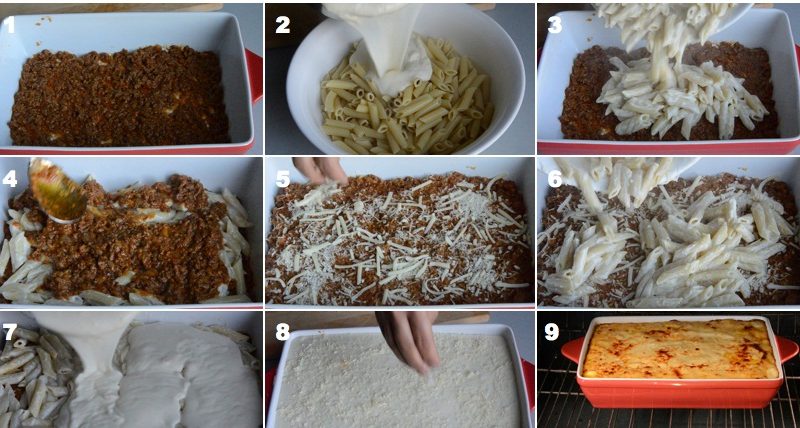 1
2
3
4
5
6
7
8
9