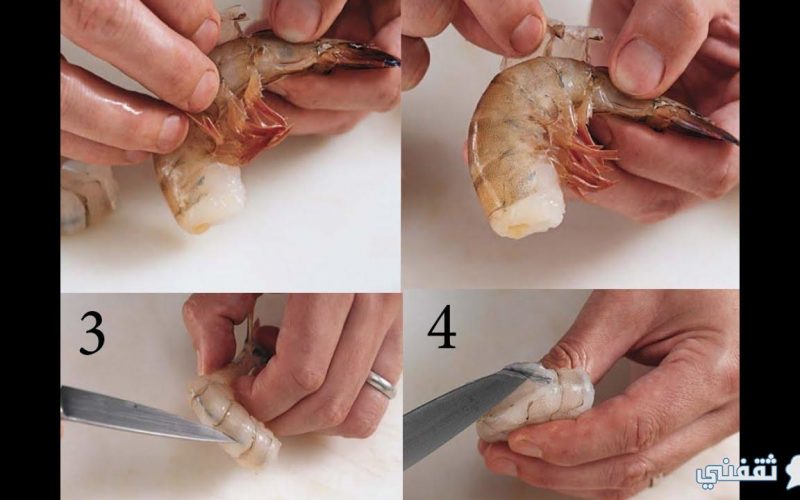 3

4

ثقفني