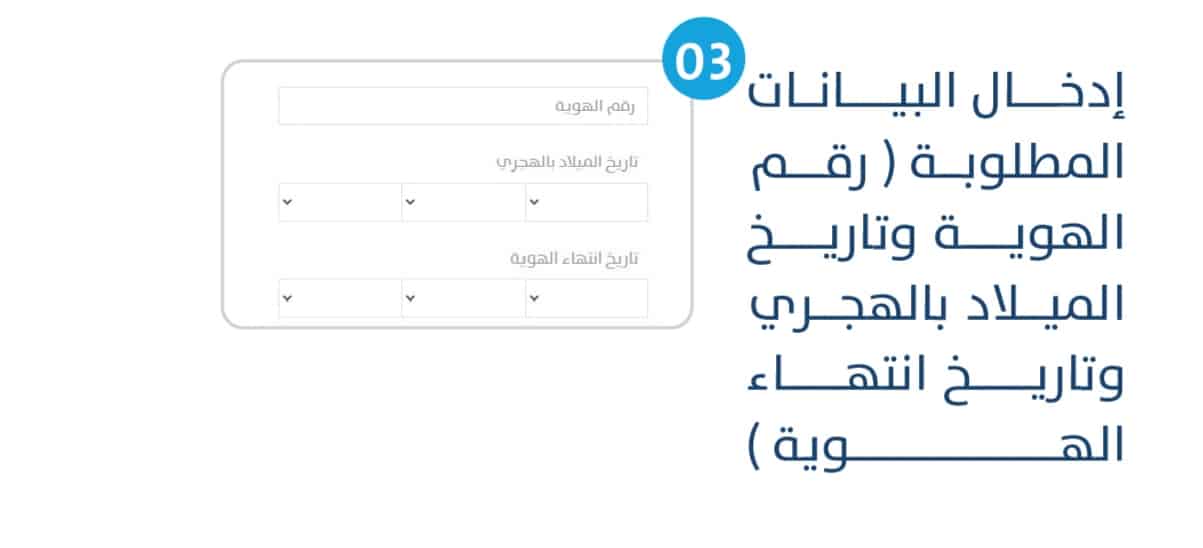 03

إدخال البيانات المطلوبة ( رقم الهوية وتاريخ الميلاد بالهجري وتاريخ انتهاء الهوية )

رقم الهوية

تاريخ الميلاد بالهجري

تاريخ انتهاء الهوية