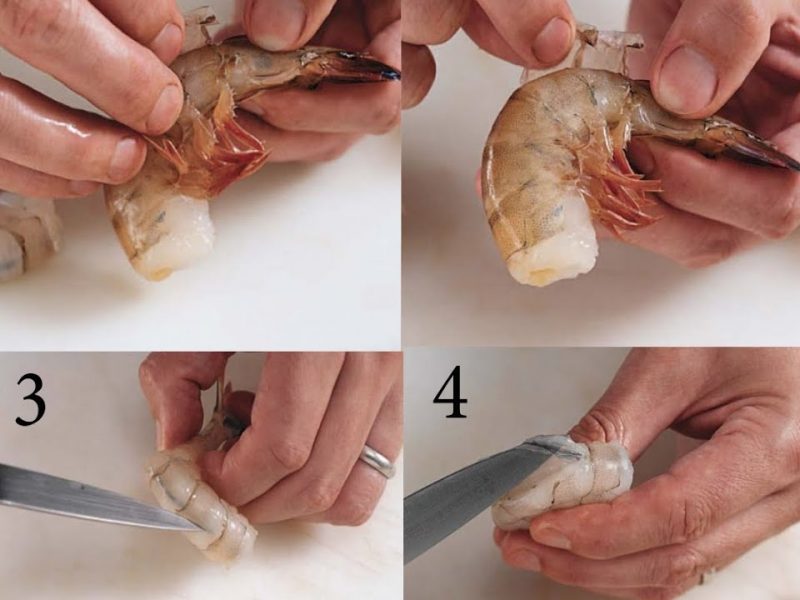 3

4