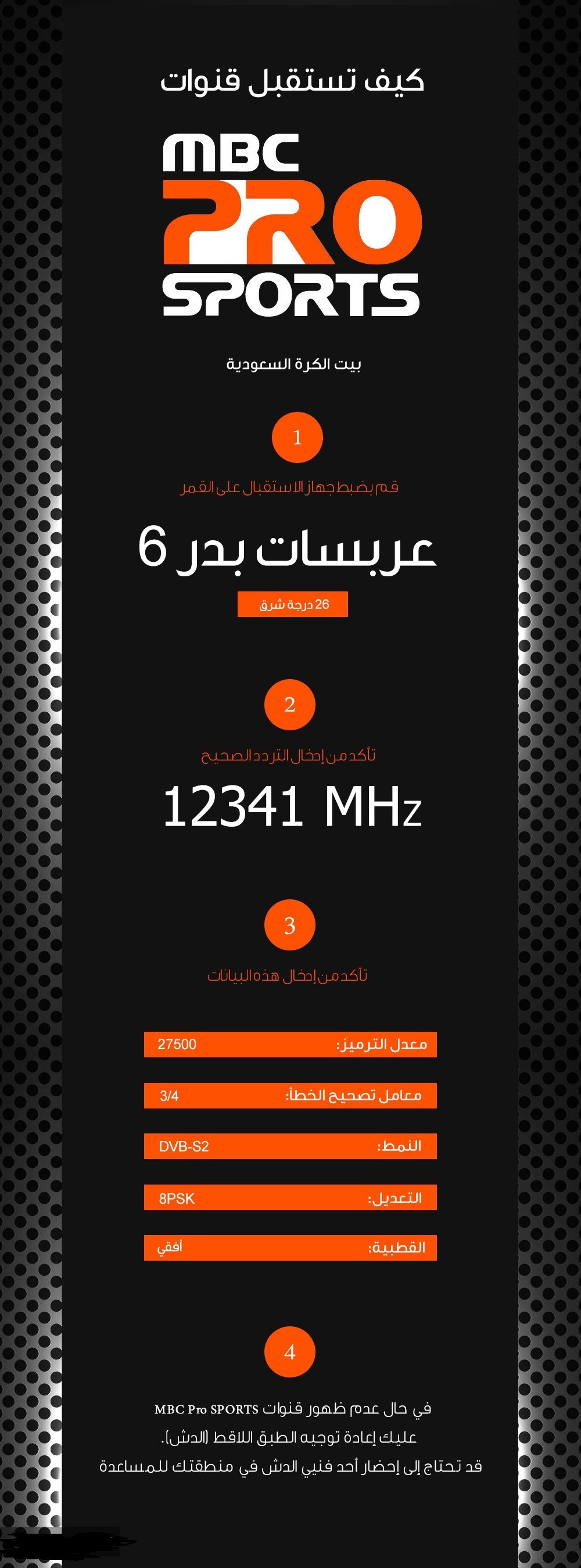 كيف تستقبل قنوات

MBC
PRO
SPORTS

بيت الكرة السعودية

1

قم بضبط جهاز الاستقبال على القمر

عربسات بدر 6

26 درجة شرق

2

تأكد من إدخال التردد الصحيح

12341 MHz

3

تأكد من إدخال هذه البيانات

| معدل الترميز: | 27500 |
|---|---|
| معامل تصحيح الخطأ: | 3/4 |
| النمط: | DVB-S2 |
| التعديل: | 8PSK |
| القطبية: | أفقي |

4

في حال عدم ظهور قنوات MBC Pro SPORTS
عليك إعادة توجيه الطبق اللاقط (الدش).
قد تحتاج إلى إحضار أحد فنيي الدش في منطقتك للمساعدة