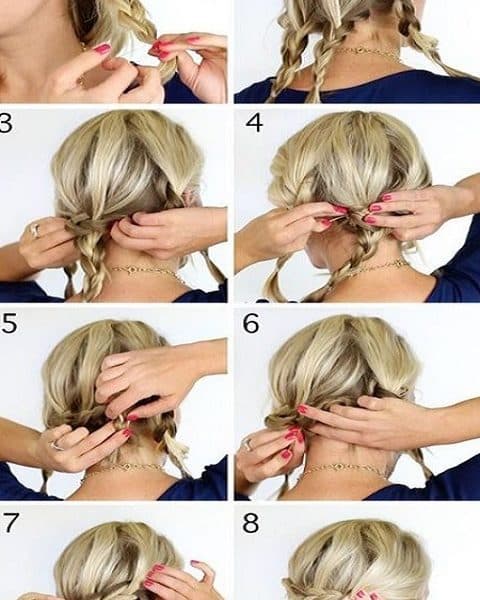 3

4

5

6

7

8