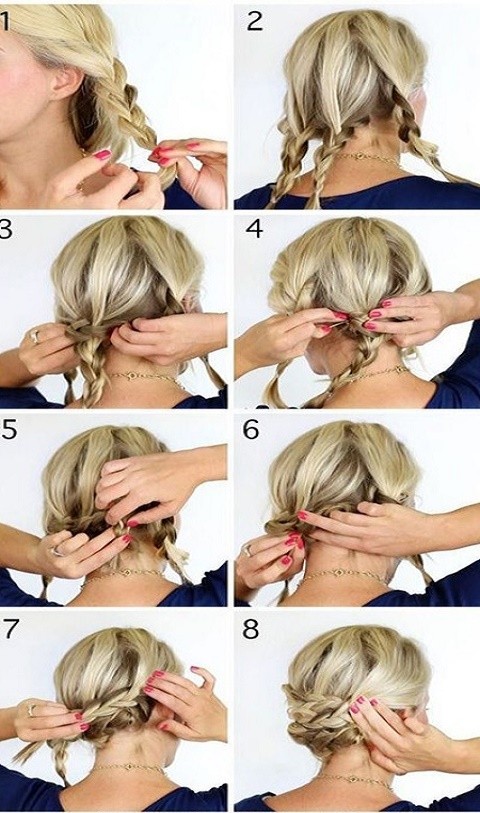 1
2
3
4
5
6
7
8